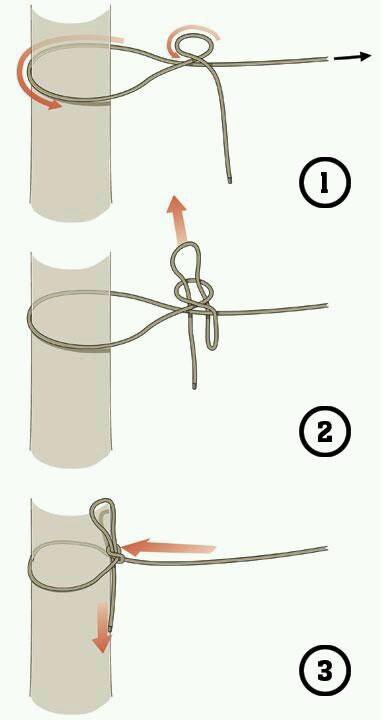 1

2

3